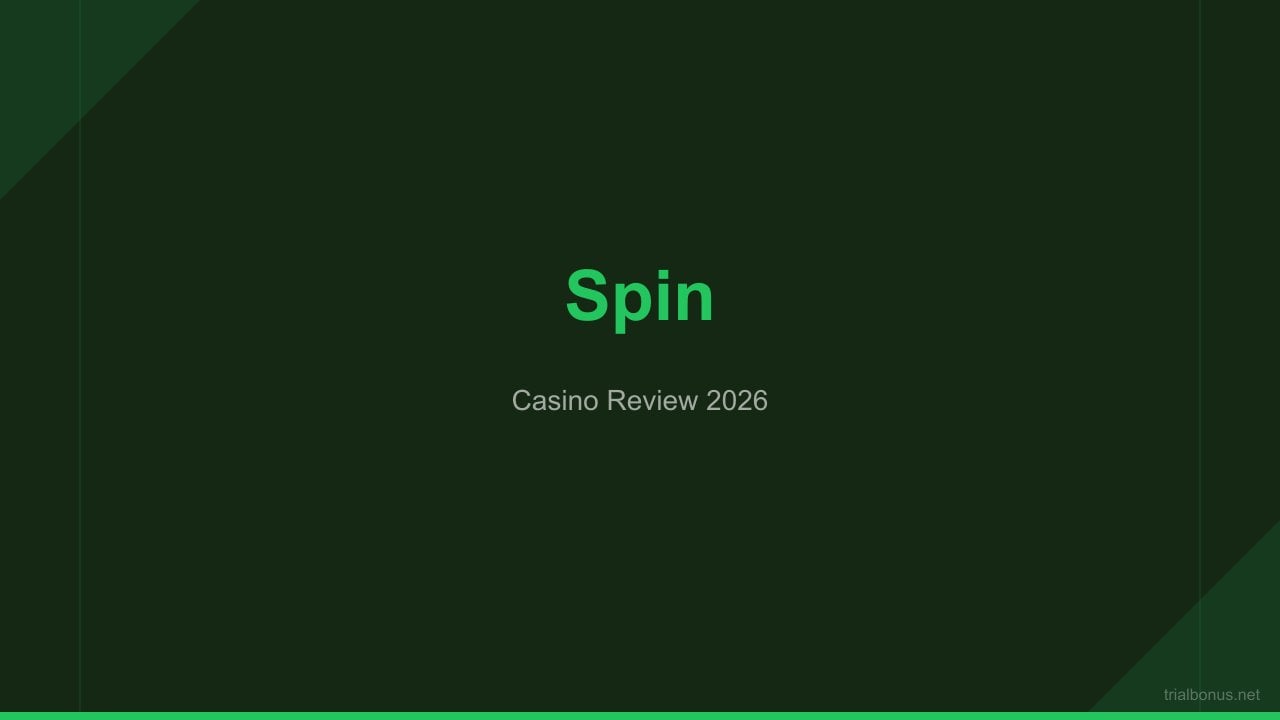 Spin

Casino Review 2026

trialbonus.net